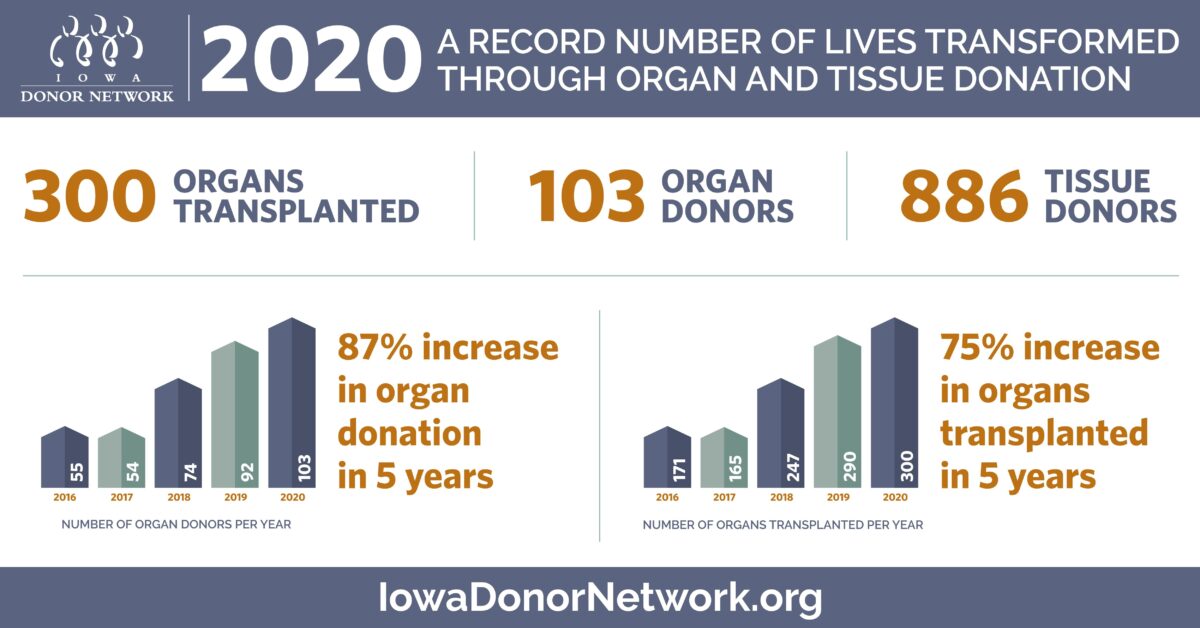 IOWA DONOR NETWORK

2020 A RECORD NUMBER OF LIVES TRANSFORMED THROUGH ORGAN AND TISSUE DONATION

300 ORGANS TRANSPLANTED

103 ORGAN DONORS

886 TISSUE DONORS

55 54 74 92 103
2016 2017 2018 2019 2020

NUMBER OF ORGAN DONORS PER YEAR

87% increase in organ donation in 5 years

171 165 247 290 300
2016 2017 2018 2019 2020

NUMBER OF ORGANS TRANSPLANTED PER YEAR

75% increase in organs transplanted in 5 years

IowaDonorNetwork.org